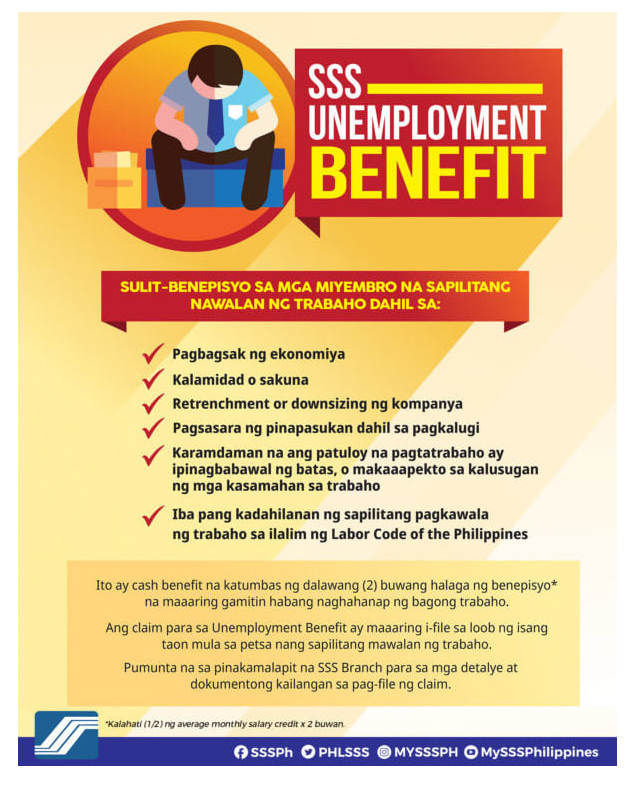 SSS
UNEMPLOYMENT
BENEFIT

SULIT-BENEPISYO SA MGA MIYEMBRO NA SAPILITANG NAWALAN NG TRABAHO DAHIL SA:

Pagbagsak ng ekonomiya
Kalamidad o sakuna
Retrenchment or downsizing ng kompanya
Pagsasara ng pinapasukan dahil sa pagkalugi
Karamdaman na ang patuloy na pagtatrabaho ay ipinagbabawal ng batas, o makaaapekto sa kalusugan ng mga kasamahan sa trabaho
Iba pang kadahilanan ng sapilitang pagkawala ng trabaho sa ilalim ng Labor Code of the Philippines

Ito ay cash benefit na katumbas ng dalawang (2) buwang halaga ng benepisyo* na maaaring gamitin habang naghahanap ng bagong trabaho.

Ang claim para sa Unemployment Benefit ay maaaring i-file sa loob ng isang taon mula sa petsa nang sapilitang mawalan ng trabaho.

Pumunta na sa pinakamalapit na SSS Branch para sa mga detalye at dokumentong kailangan sa pag-file ng claim.

*Kalahati (1/2) ng average monthly salary credit x 2 buwan.

SSSPh PHLSSS MYSSSPH MySSSPhilippines